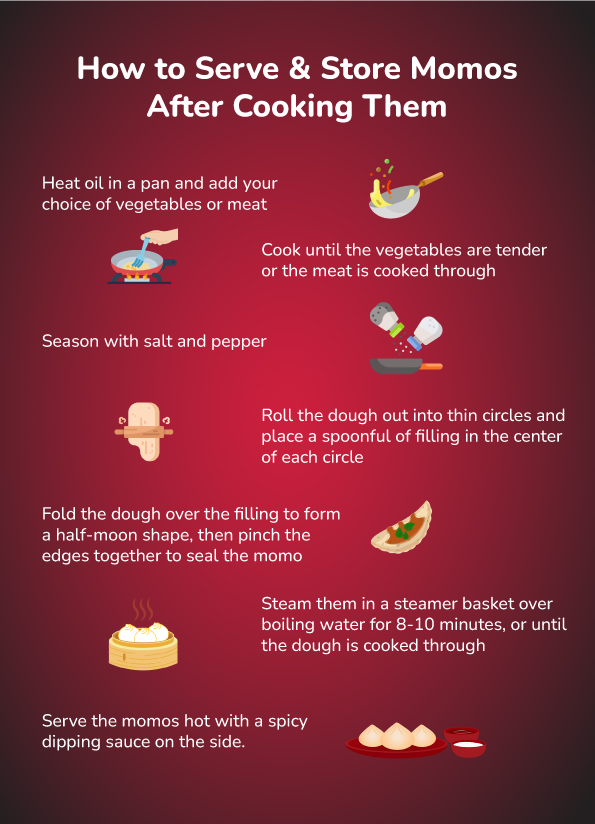 How to Serve & Store Momos After Cooking Them

Heat oil in a pan and add your choice of vegetables or meat

Cook until the vegetables are tender or the meat is cooked through

Season with salt and pepper

Roll the dough out into thin circles and place a spoonful of filling in the center of each circle

Fold the dough over the filling to form a half-moon shape, then pinch the edges together to seal the momo

Steam them in a steamer basket over boiling water for 8-10 minutes, or until the dough is cooked through

Serve the momos hot with a spicy dipping sauce on the side.